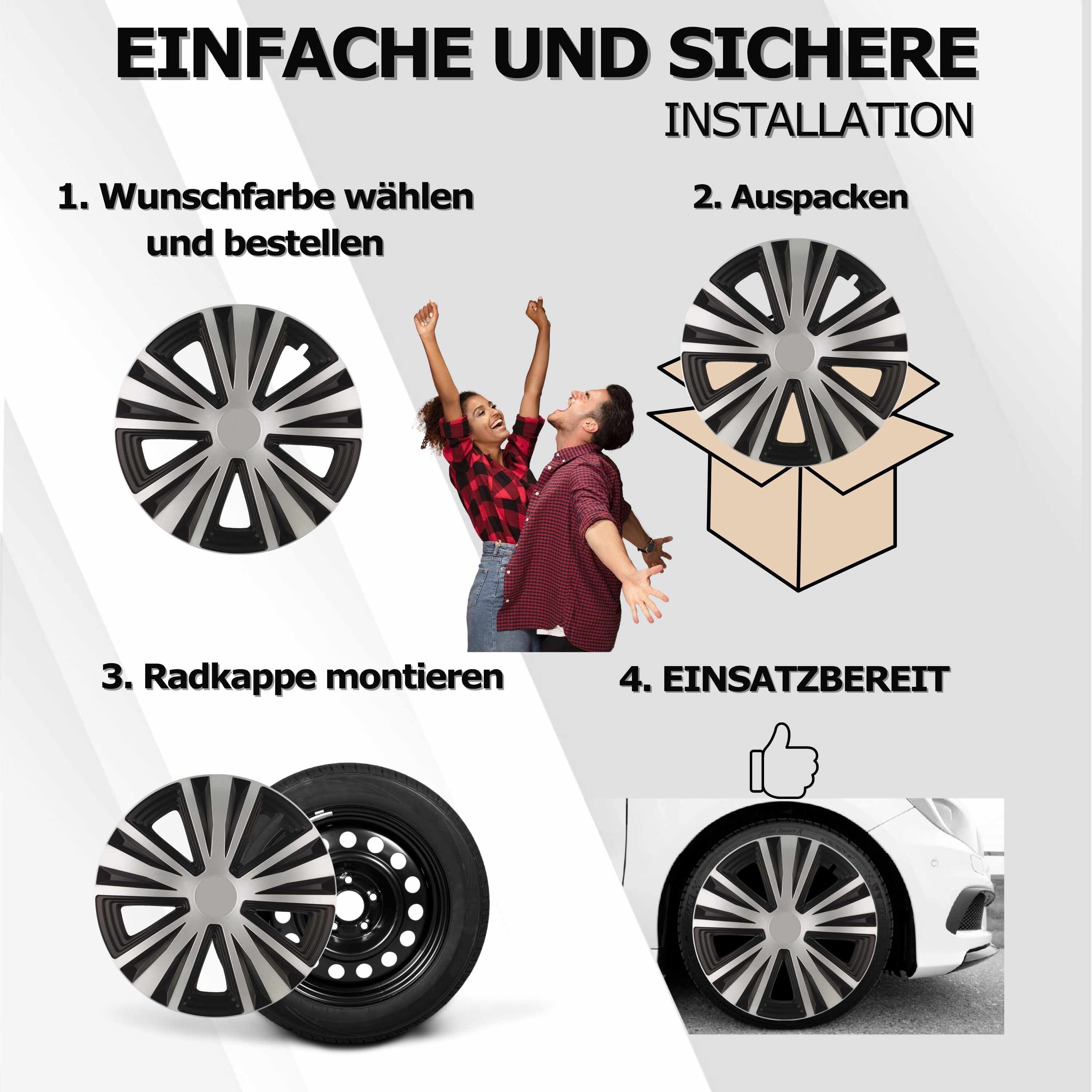 EINFACHE UND SICHERE
INSTALLATION

1. Wunschfarbe wählen und bestellen

2. Auspacken

3. Radkappe montieren

4. EINSATZBEREIT